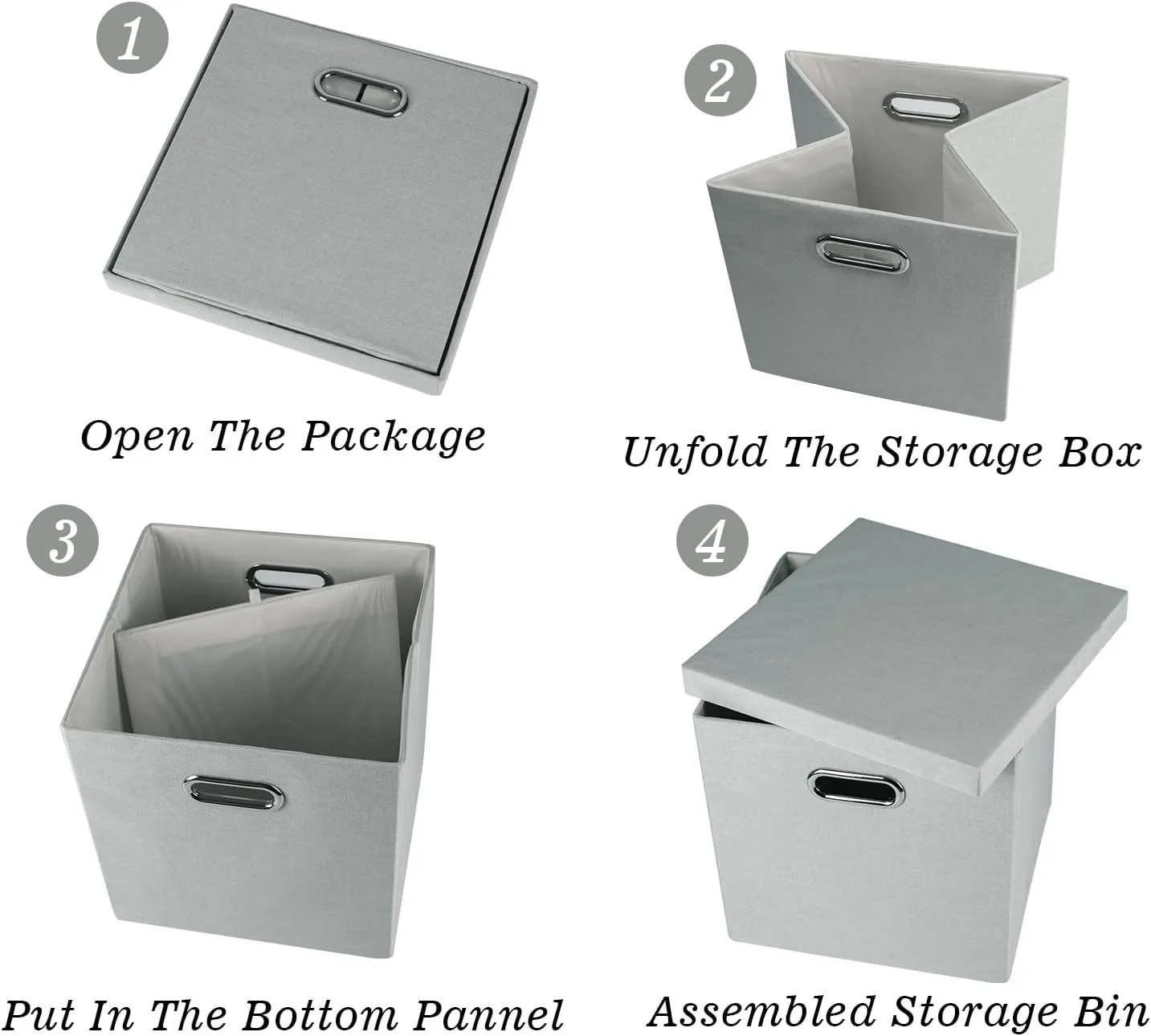 1

Open The Package

2

Unfold The Storage Box

3

Put In The Bottom Pannel

4

Assembled Storage Bin