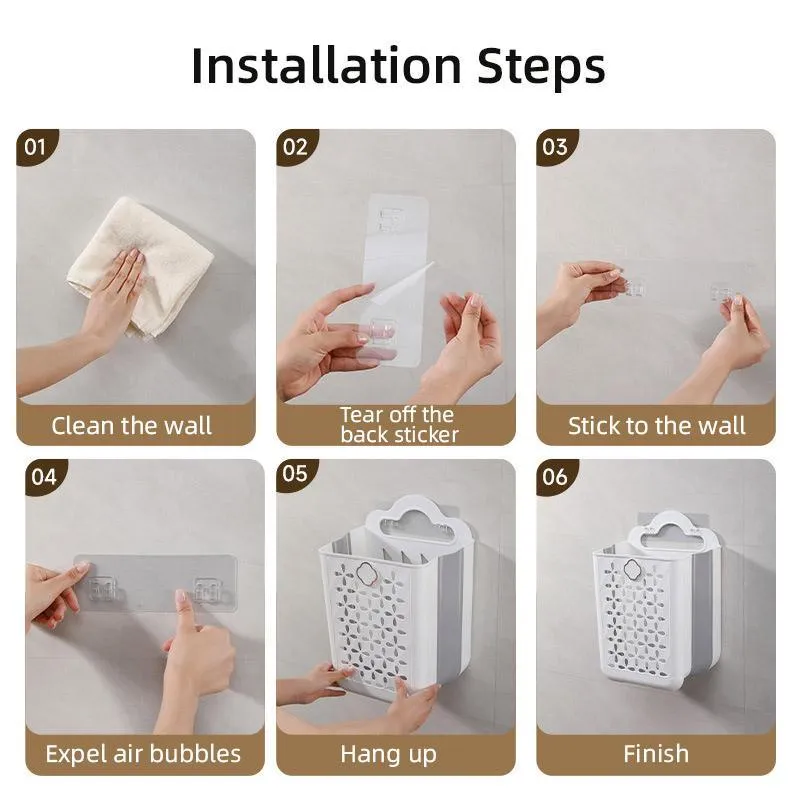 Installation Steps

01

Clean the wall

02

Tear off the back sticker

03

Stick to the wall

04

Expel air bubbles

05

Hang up

06

Finish