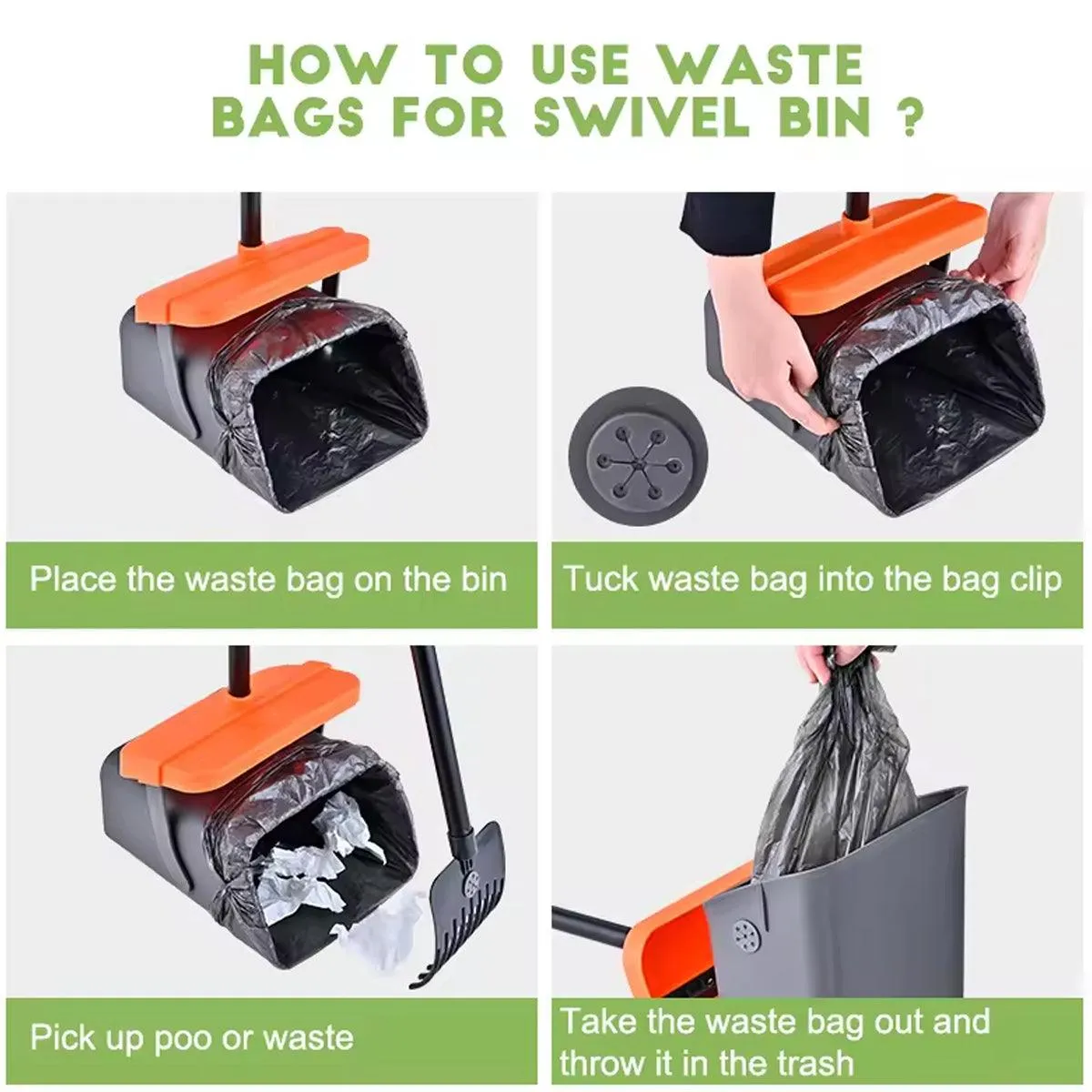 HOW TO USE WASTE BAGS FOR SWIVEL BIN ?

Place the waste bag on the bin

Tuck waste bag into the bag clip

Pick up poo or waste

Take the waste bag out and throw it in the trash