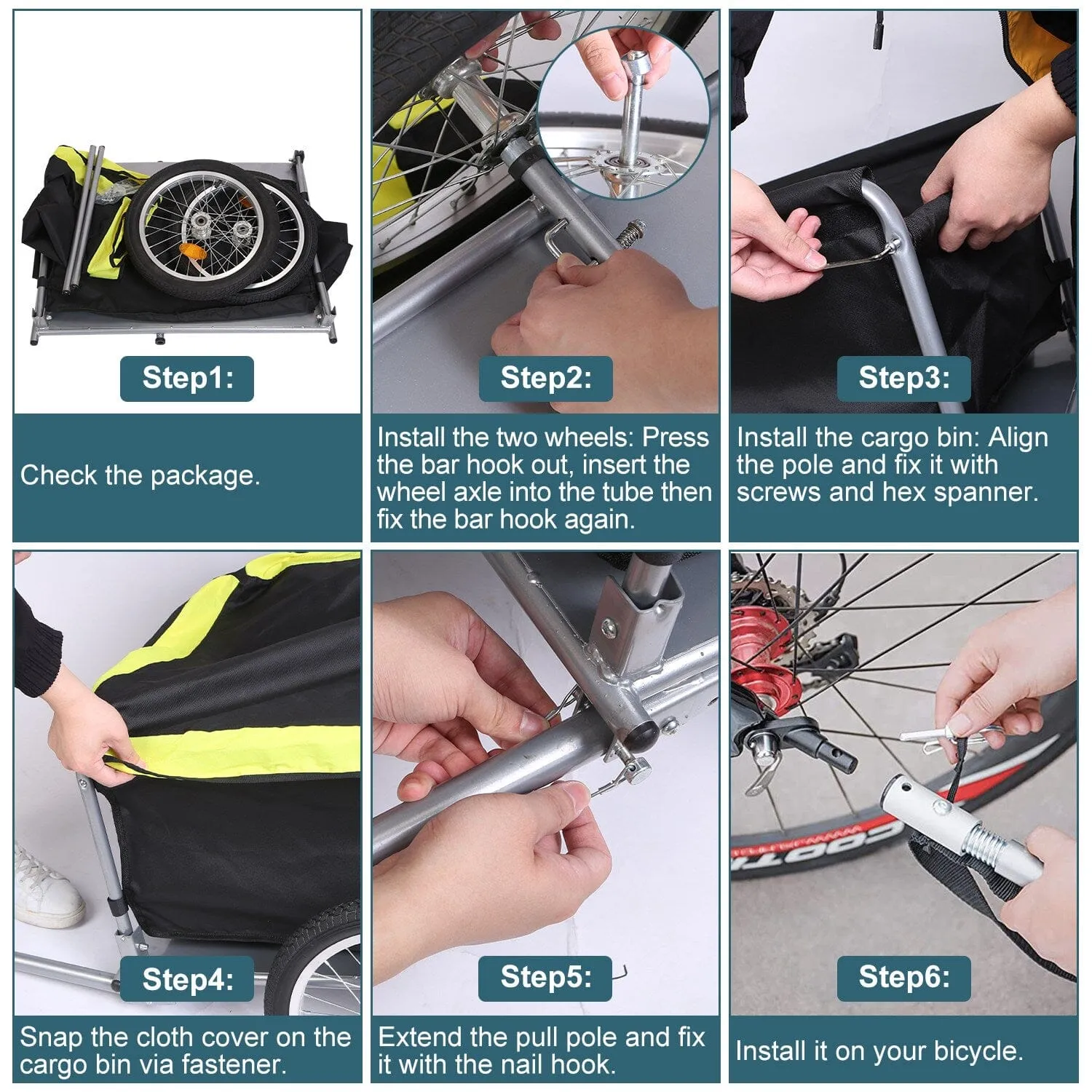 Step1:

Check the package.

Step2:

Install the two wheels: Press the bar hook out, insert the wheel axle into the tube then fix the bar hook again.

Step3:

Install the cargo bin: Align the pole and fix it with screws and hex spanner.

Step4:

Snap the cloth cover on the cargo bin via fastener.

Step5:

Extend the pull pole and fix it with the nail hook.

Step6:

Install it on your bicycle.