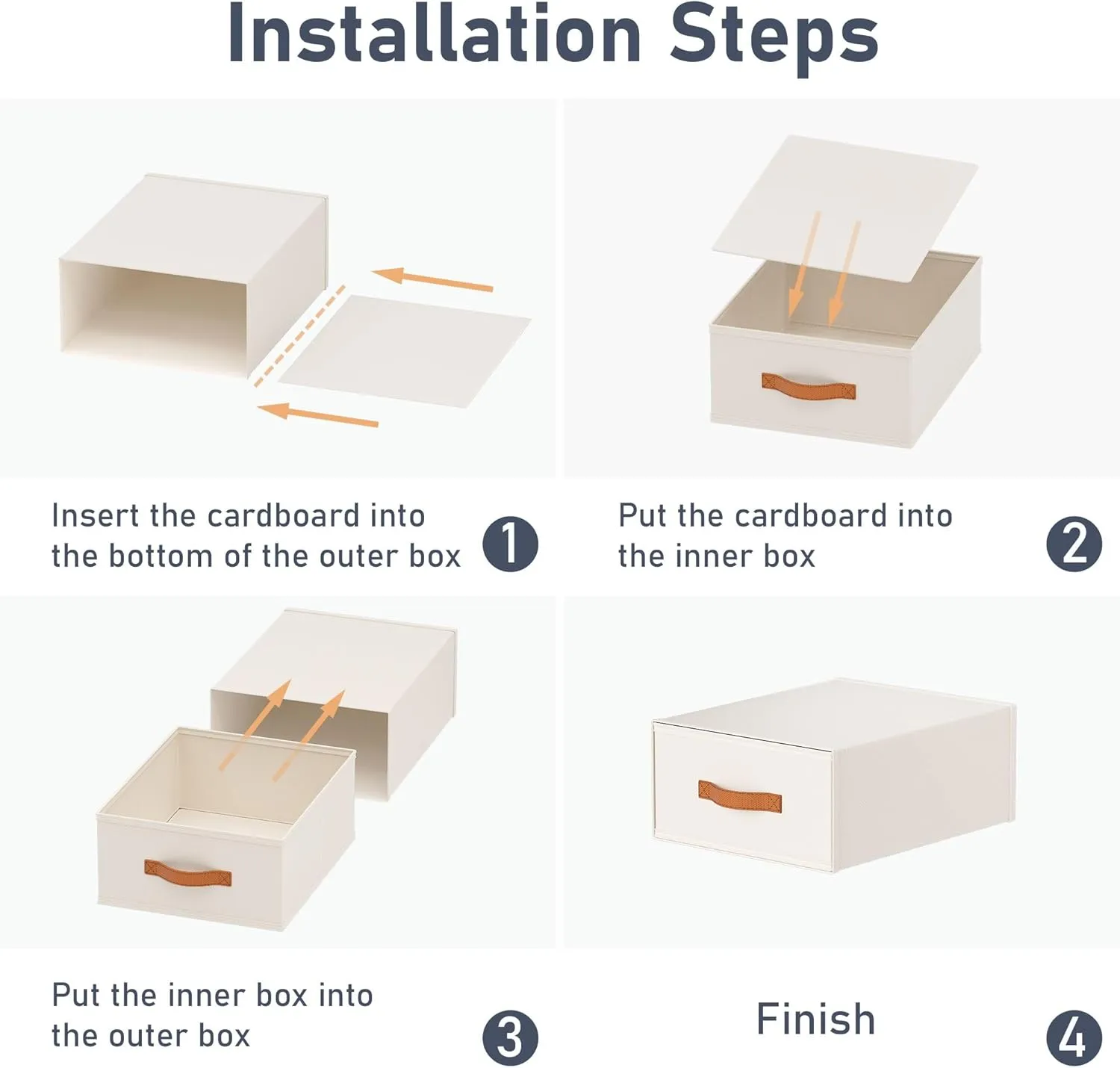 Installation Steps

Insert the cardboard into the bottom of the outer box

1

Put the cardboard into the inner box

2

Put the inner box into the outer box

3

Finish

4