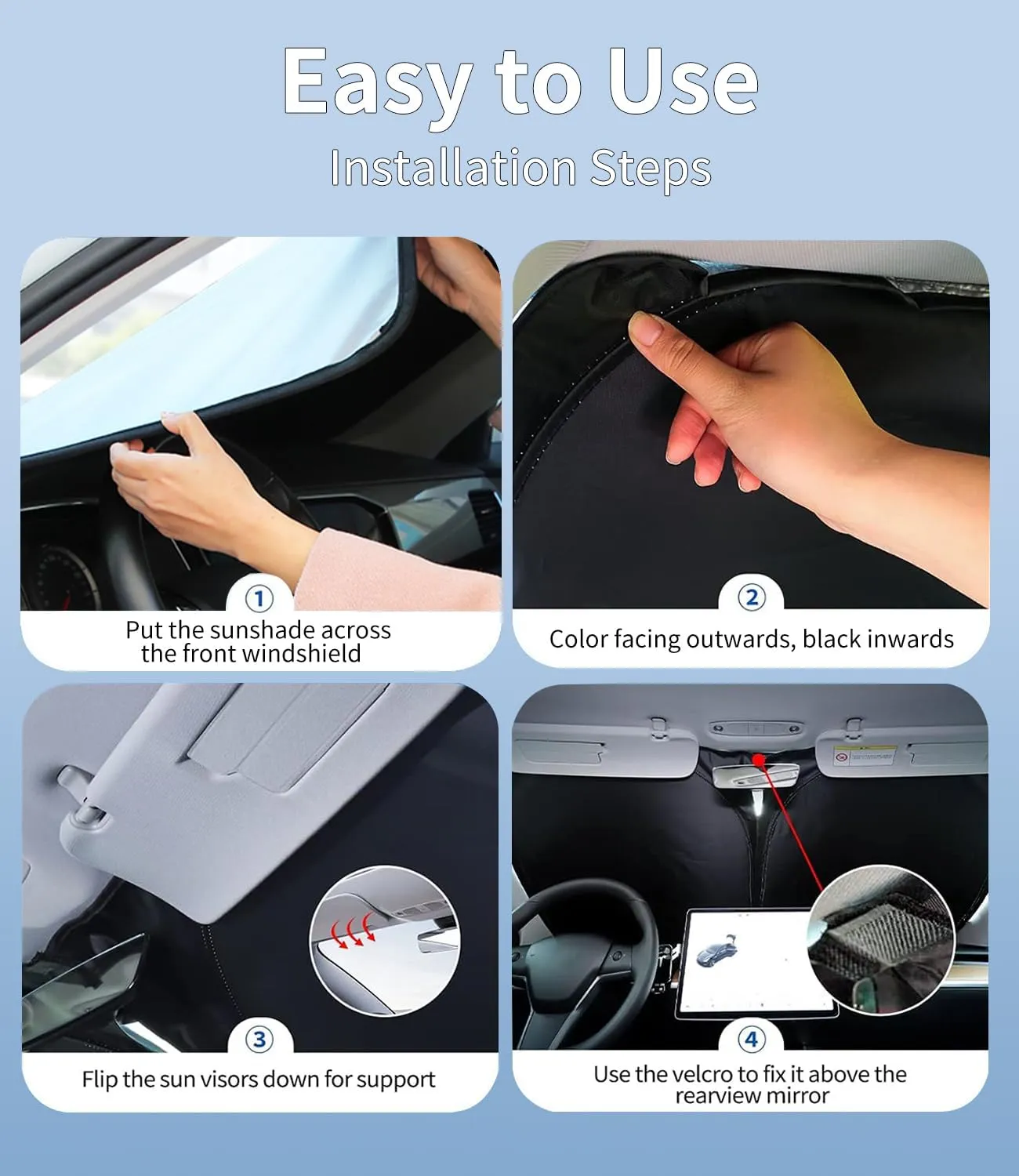 Easy to Use

Installation Steps

①
Put the sunshade across the front windshield

②
Color facing outwards, black inwards

③
Flip the sun visors down for support

④
Use the velcro to fix it above the rearview mirror