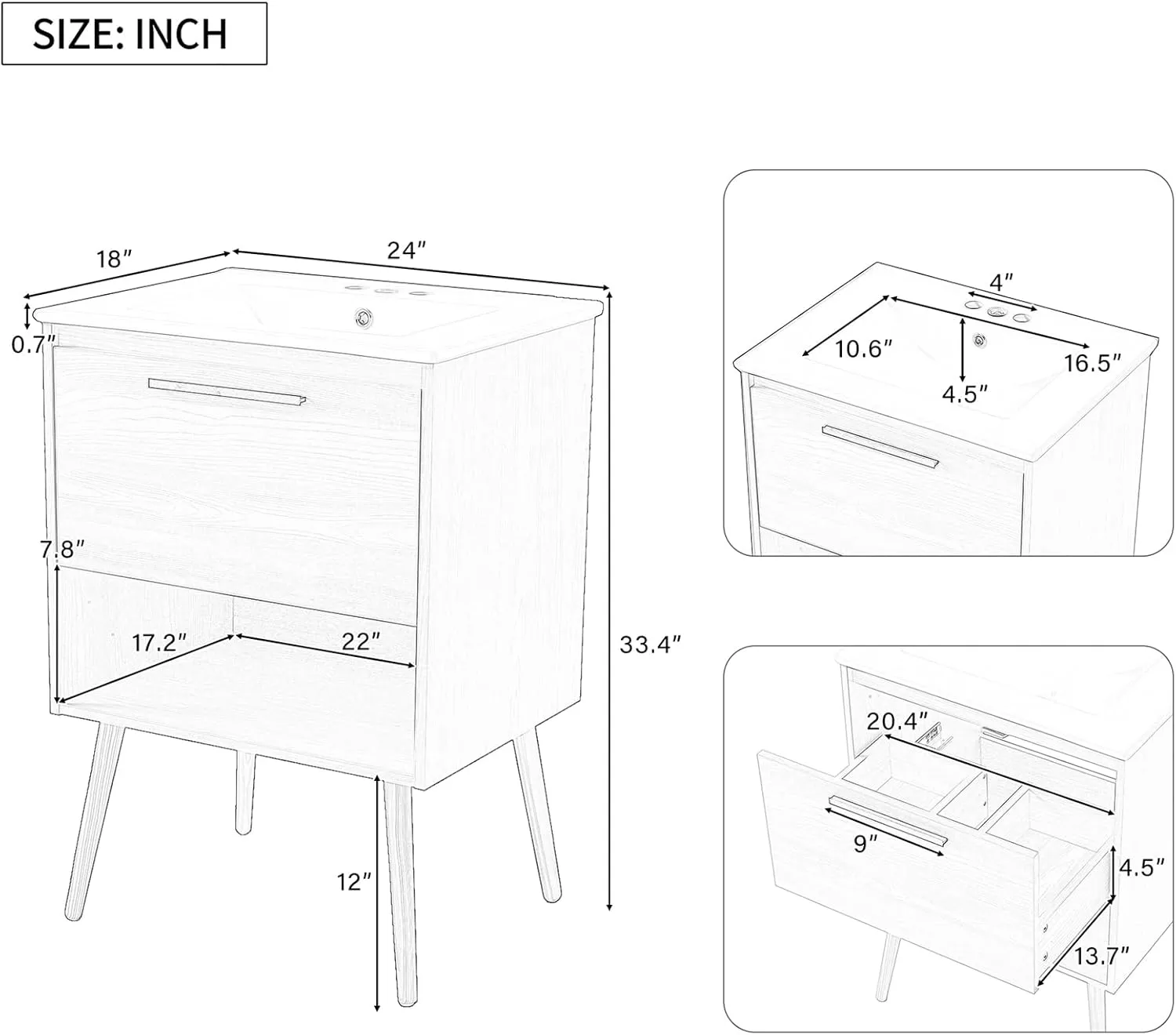 SIZE: INCH

18″
24″
0.7″
7.8″
17.2″
22″
33.4″
12″

4″
10.6″
16.5″
4.5″

20.4″
9″
4.5″
13.7″